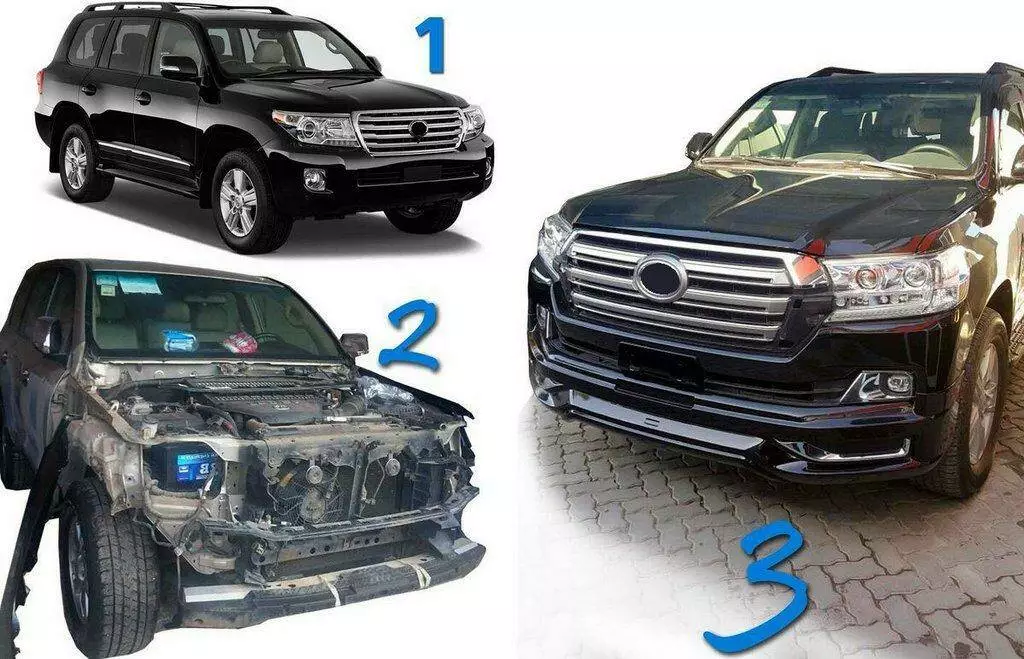 1

2

3