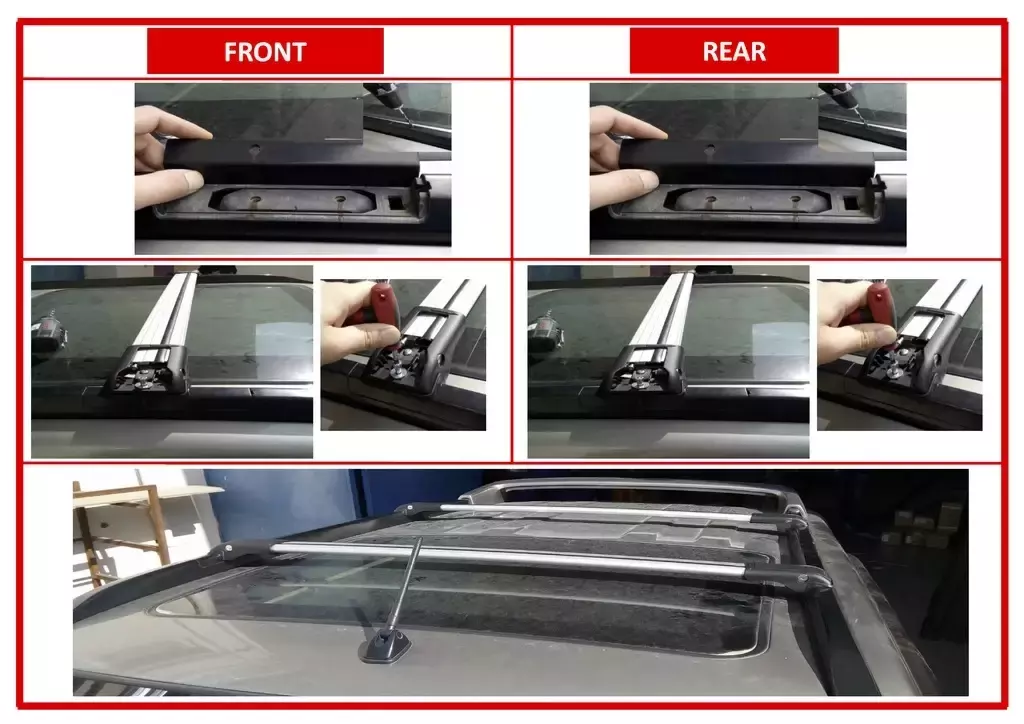 FRONT

REAR